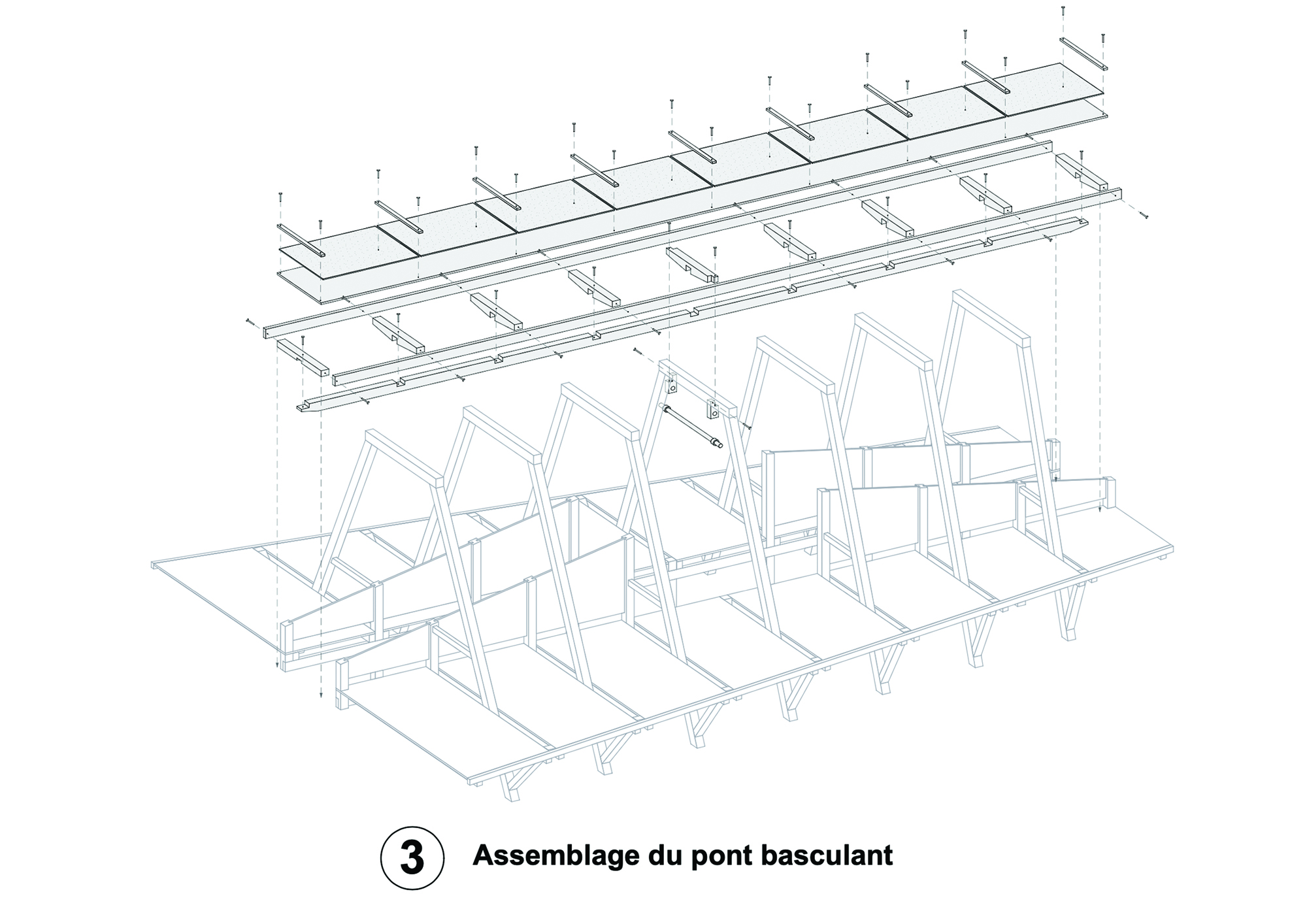 3 Assemblage du pont basculant